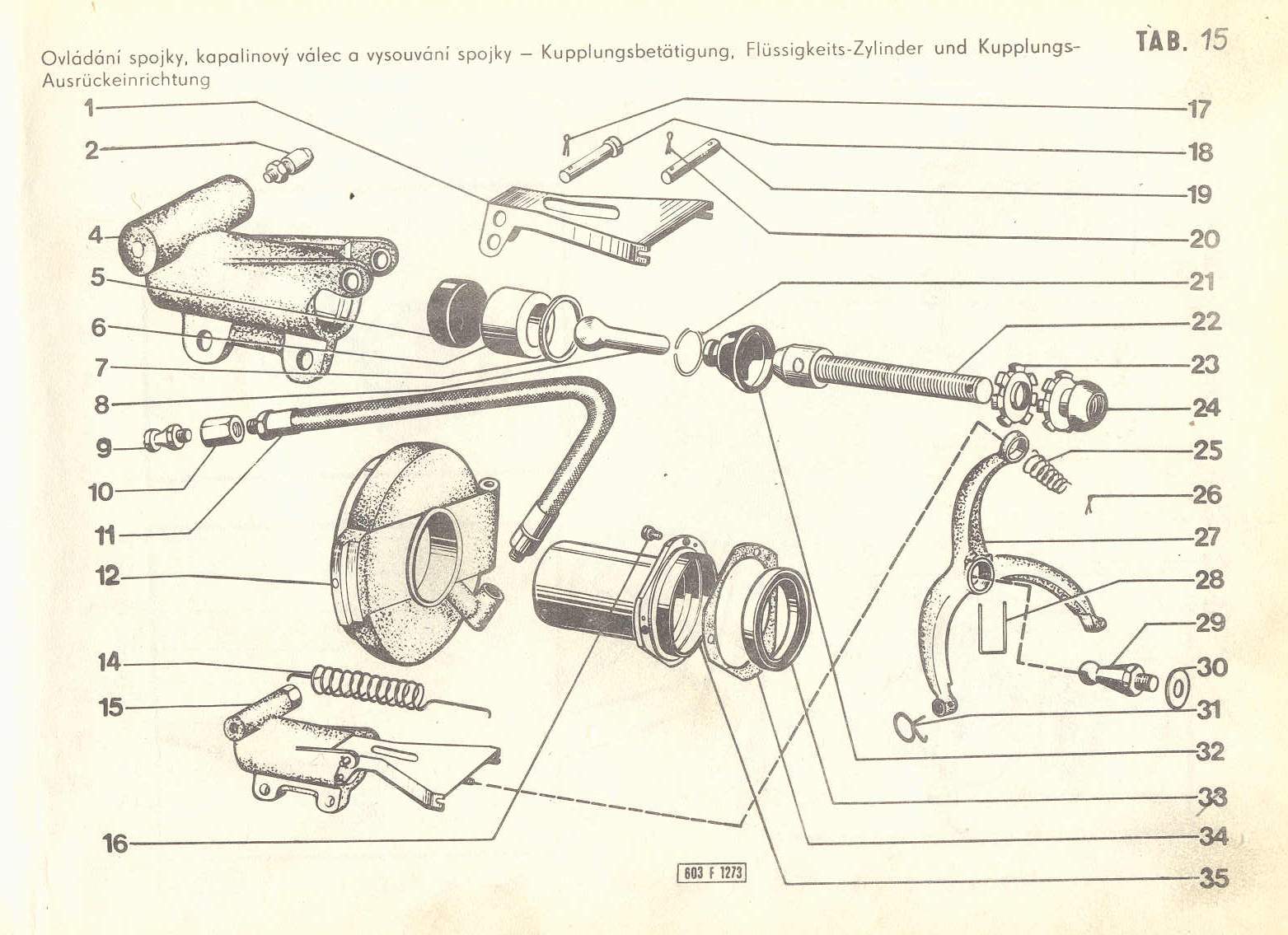 Ovládání spojky, kapalinový válec a vysouvání spojky – Kupplungsbetätigung, Flüssigkeits-Zylinder und Kupplungs-Ausrückeinrichtung

TAB. 15

1
2
4
5
6
7
8
9
10
11
12
14
15
16

17
18
19
20
21
22
23
24
25
26
27
28
29
30
31
32
33
34
35

603 F 1273