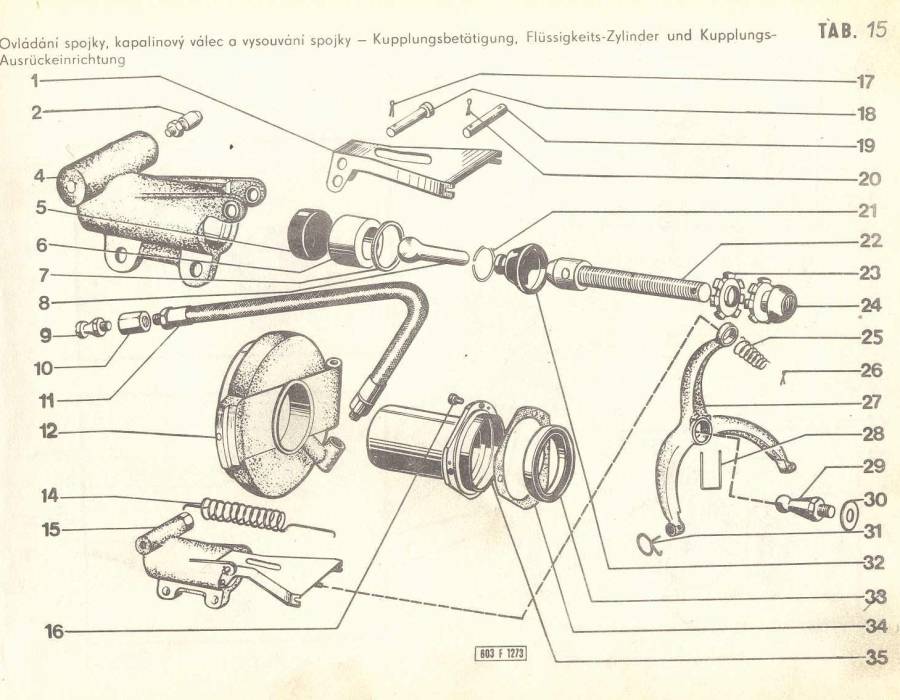 Ovládání spojky, kapalinový válec a vysouvání spojky – Kupplungsbetätigung, Flüssigkeits-Zylinder und Kupplungs-Ausrückeinrichtung

TAB. 15

1
2
4
5
6
7
8
9
10
11
12
14
15
16
17
18
19
20
21
22
23
24
25
26
27
28
29
30
31
32
33
34
35

603 F 1273