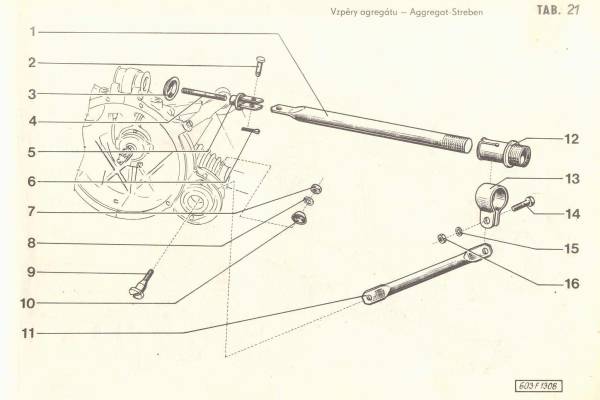 Vzpěry agregátu – Aggregat-Streben

TAB. 21

1
2
3
4
5
6
7
8
9
10
11
12
13
14
15
16

603 F 1308