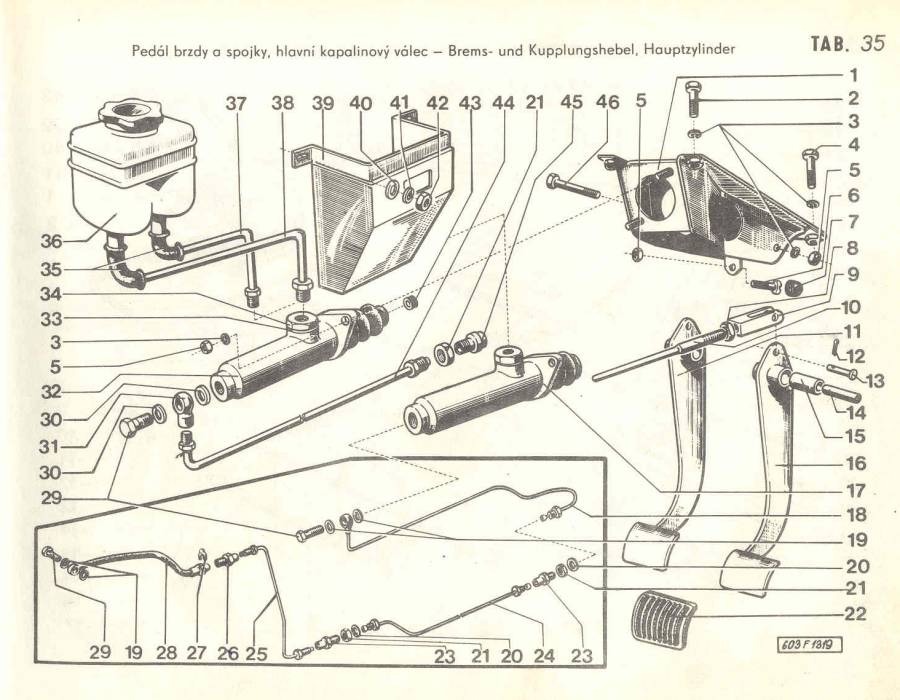 Pedál brzdy a spojky, hlavní kapalinový válec – Brems- und Kupplungshebel, Hauptzylinder

TAB. 35

37 38 39 40 41 42 43 44 21 45 46 5

1
2
3
4
5
6
7
8
9
10
11
12
13
14
15
16
17
18
19
20
21
22

36
35
34
33
3
5
32
30
31
30
29

29 19 28 27 26 25 23 21 20 24 23

603 F 1319