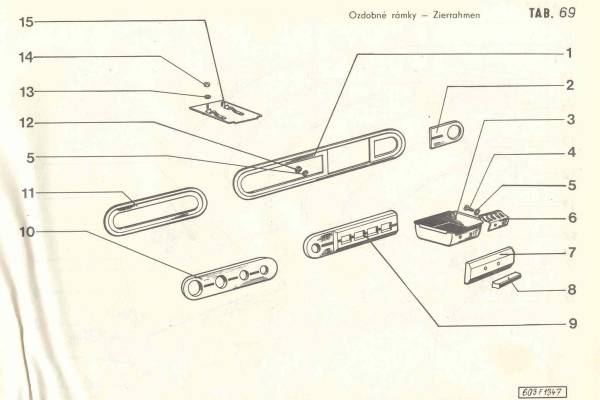 Ozdobné rámky – Zierrahmen

TAB. 69

15
14
13
12
5
11
10
1
2
3
4
5
6
7
8
9

603 F 1347