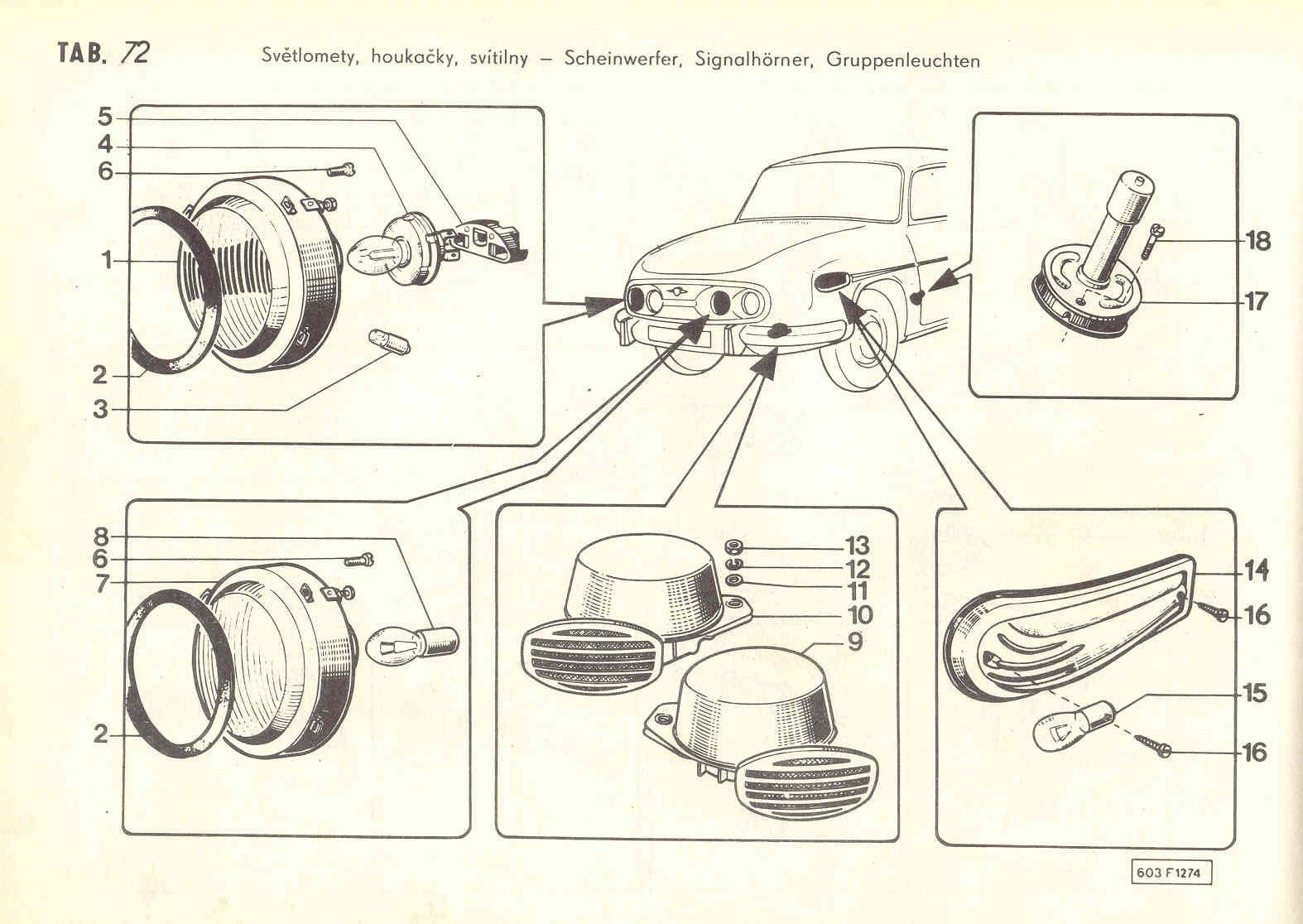 TAB. 72 Světlomety, houkačky, svítilny – Scheinwerfer, Signalhörner, Gruppenleuchten

5
4
6
1
2
3

18
17

8
6
7
2

13
12
11
10
9

14
16
15
16

603 F 1274