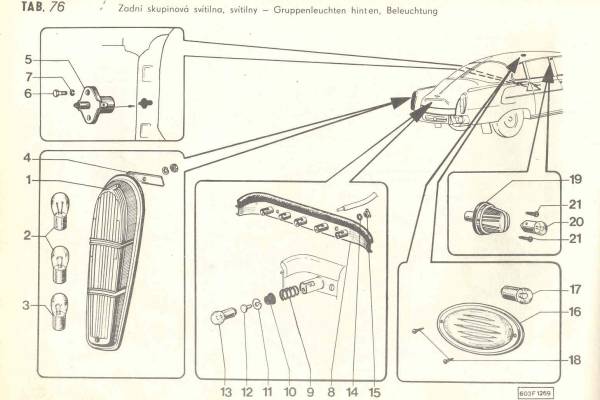 TAB. 76 Zadní skupinová svítilna, svítilny – Gruppenleuchten hinten, Beleuchtung

5
7
6
4
1
2
3
19
21
20
21
17
16
18
13 12 11 10 9 8 14 15

603F 1259