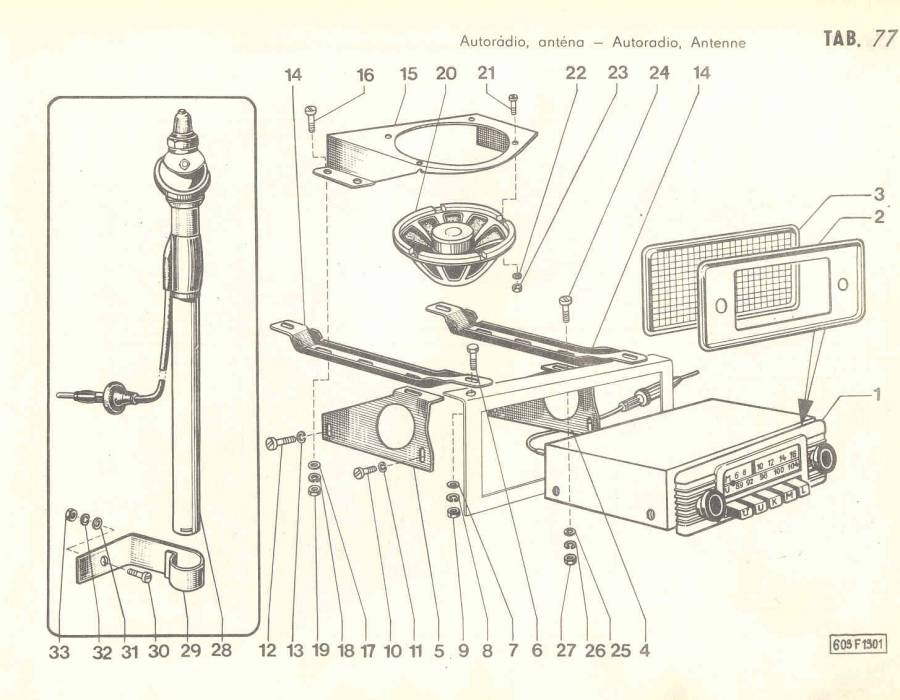 Autorádio, anténa – Autoradio, Antenne

TAB. 77

14 16 15 20 21 22 23 24 14

3
2
1

6 8 10 12 14 16
89 92 96 100 104
U K M L

33 32 31 30 29 28 12 13 19 18 17 10 11 5 9 8 7 6 27 26 25 4

605 F 1301